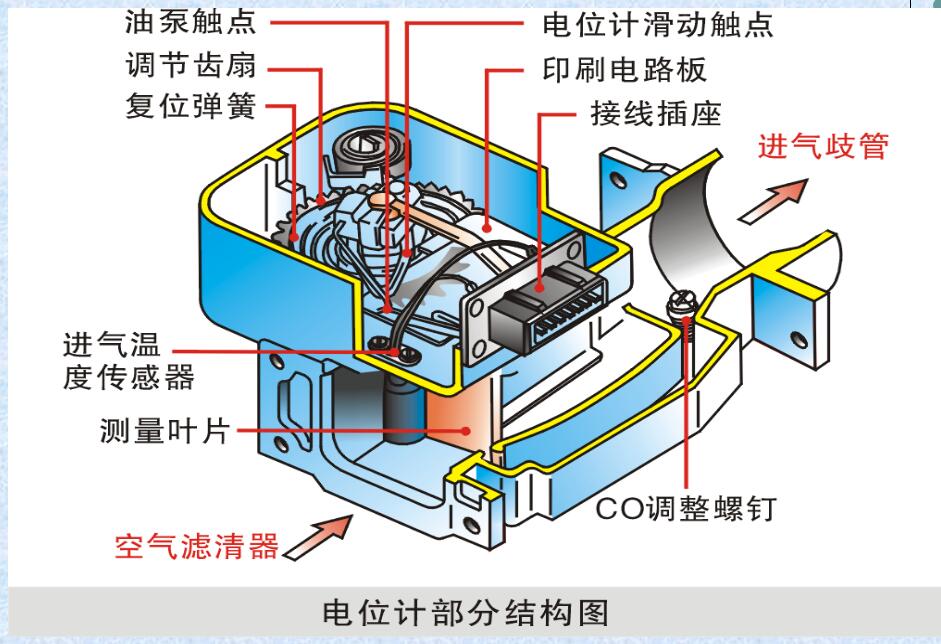 油泵触点
调节齿扇
复位弹簧
电位计滑动触点
印刷电路板
接线插座
进气歧管
进气温度传感器
测量叶片
CO调整螺钉
空气滤清器

电位计部分结构图